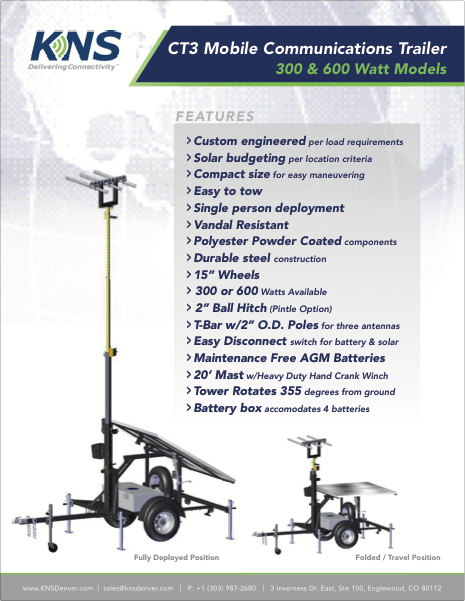 KNS
Delivering Connectivity™

CT3 Mobile Communications Trailer
300 & 600 Watt Models

FEATURES

> Custom engineered per load requirements
> Solar budgeting per location criteria
> Compact size for easy maneuvering
> Easy to tow
> Single person deployment
> Vandal Resistant
> Polyester Powder Coated components
> Durable steel construction
> 15" Wheels
> 300 or 600 Watts Available
> 2" Ball Hitch (Pintle Option)
> T-Bar w/2" O.D. Poles for three antennas
> Easy Disconnect switch for battery & solar
> Maintenance Free AGM Batteries
> 20' Mast w/Heavy Duty Hand Crank Winch
> Tower Rotates 355 degrees from ground
> Battery box accomodates 4 batteries

Fully Deployed Position

Folded / Travel Position

www.KNSDenver.com | sales@knsdenver.com | P: +1 (303) 987-2680 | 3 Inverness Dr. East, Ste 100, Englewood, CO 80112